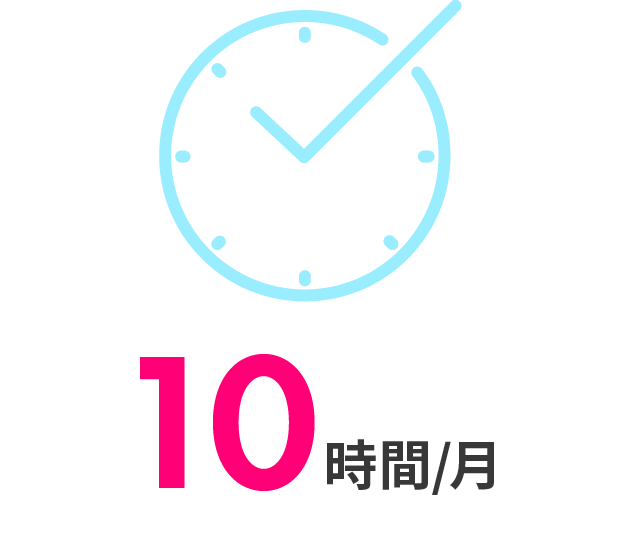 10時間/月