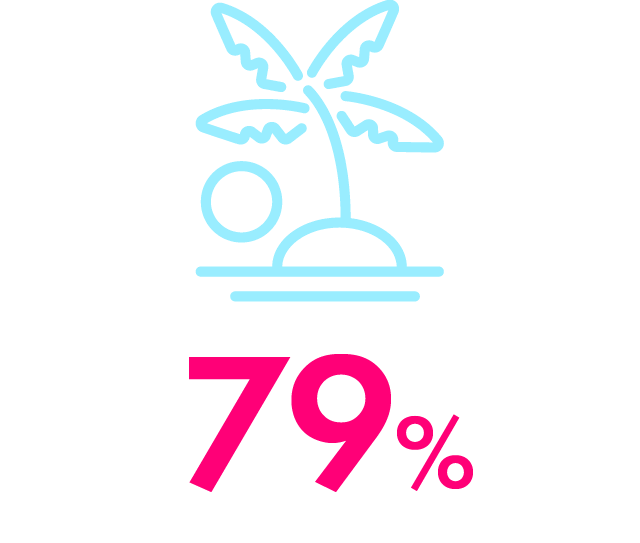 79%