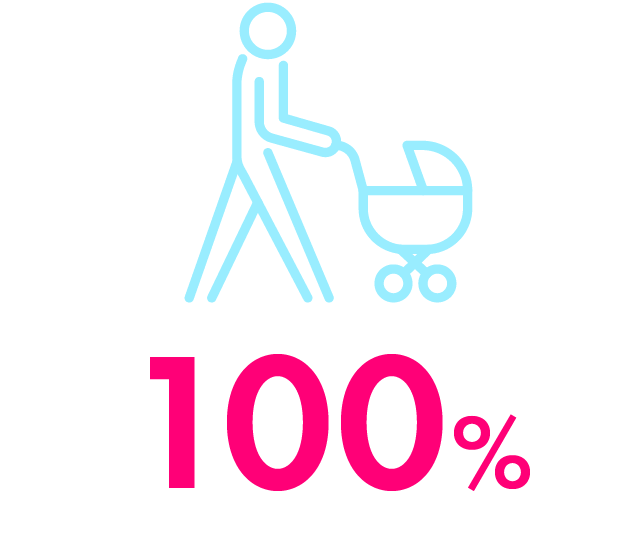 100%