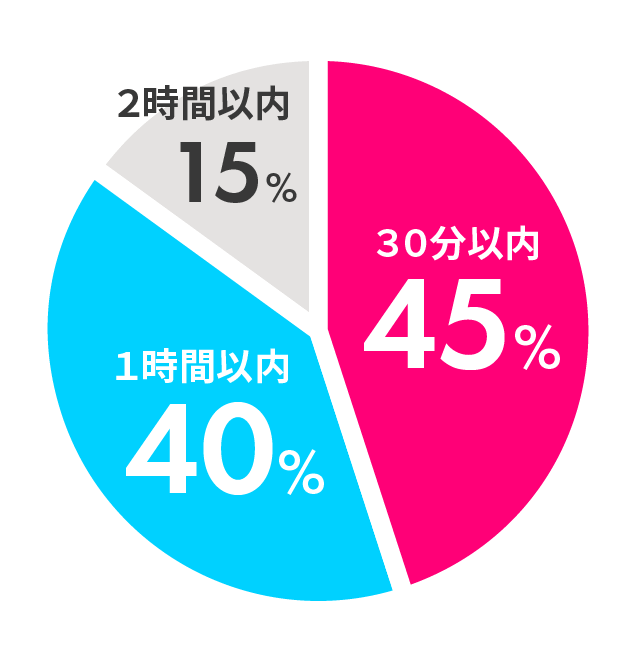 2時間以内
15%

30分以内
45%

1時間以内
40%