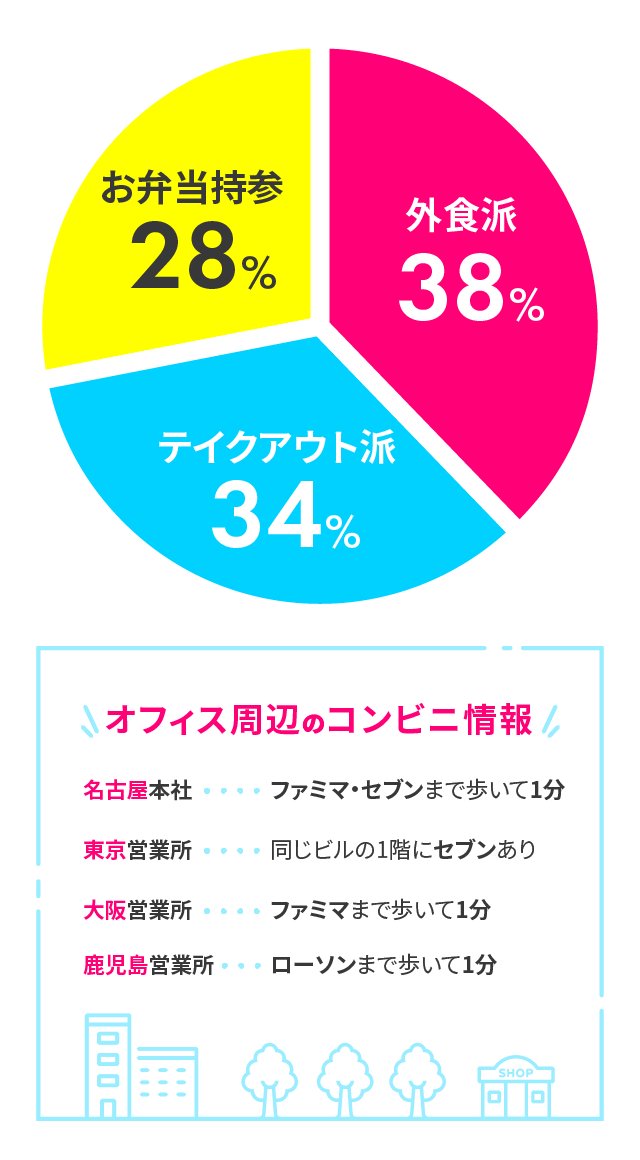 お弁当持参
28%

外食派
38%

テイクアウト派
34%

オフィス周辺のコンビニ情報

名古屋本社 ファミマ・セブンまで歩いて1分

東京営業所 同じビルの1階にセブンあり

大阪営業所 ファミマまで歩いて1分

鹿児島営業所 ローソンまで歩いて1分

SHOP