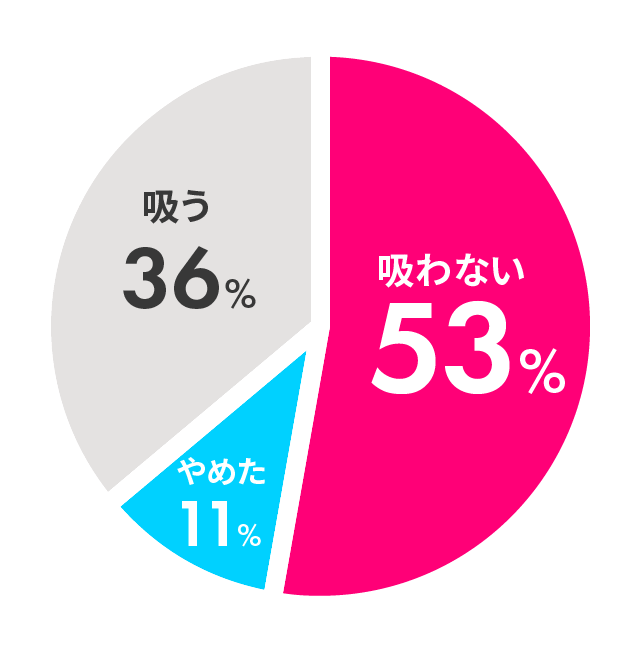 吸う
36%

吸わない
53%

やめた
11%