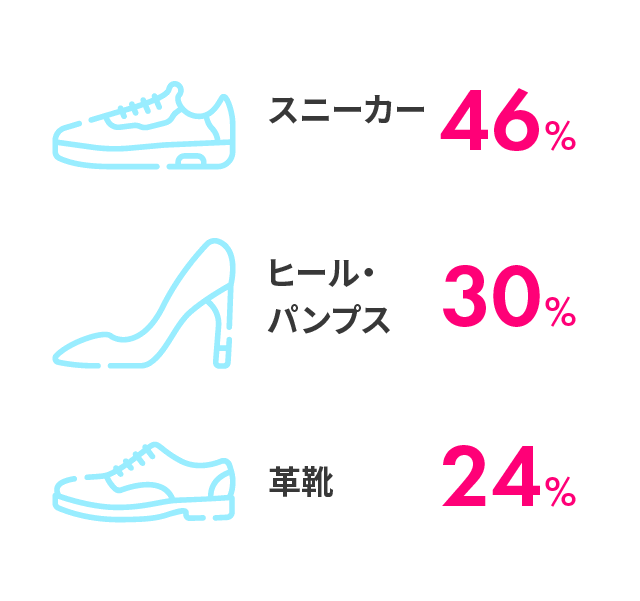 スニーカー 46%

ヒール・パンプス 30%

革靴 24%