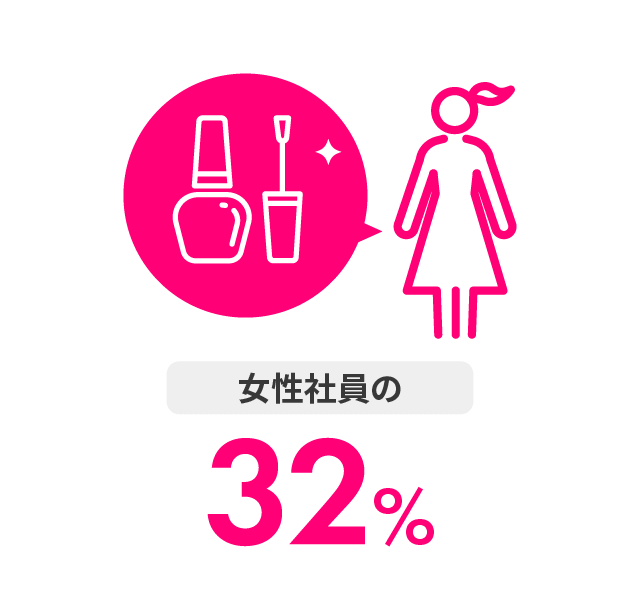 女性社員の

32%