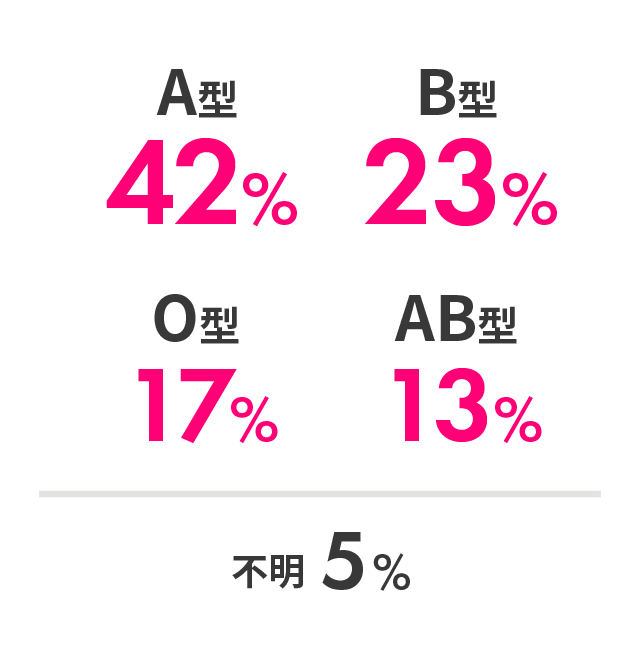 A型
42%

B型
23%

O型
17%

AB型
13%

不明 5%