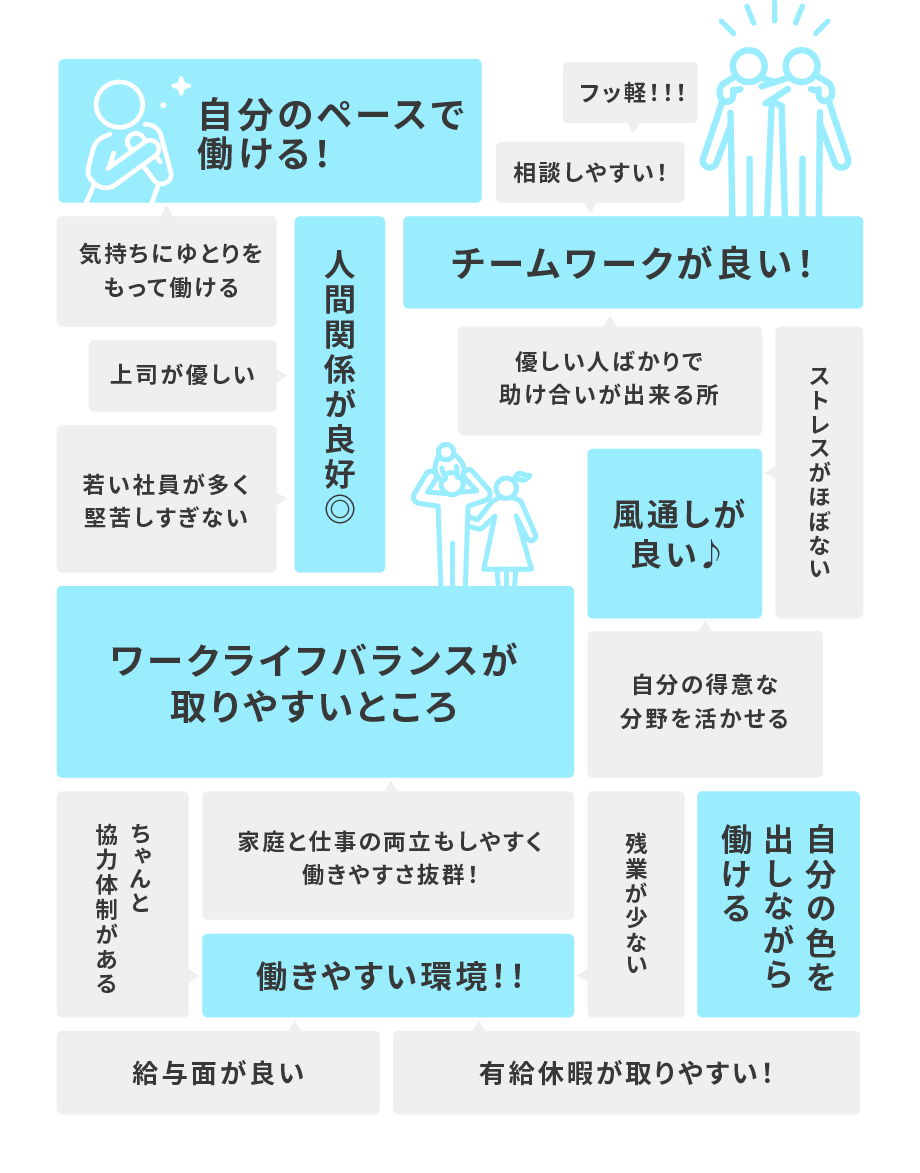 自分のペースで働ける!

フッ軽!!!

相談しやすい!

気持ちにゆとりをもって働ける

人間関係が良好◎

チームワークが良い!

上司が優しい

優しい人ばかりで助け合いが出来る所

ストレスがほぼない

若い社員が多く堅苦しすぎない

風通しが良い♪

ワークライフバランスが取りやすいところ

自分の得意な分野を活かせる

ちゃんと協力体制がある

家庭と仕事の両立もしやすく働きやすさ抜群!

残業が少ない

自分の色を出しながら働ける

働きやすい環境!!

給与面が良い

有給休暇が取りやすい!