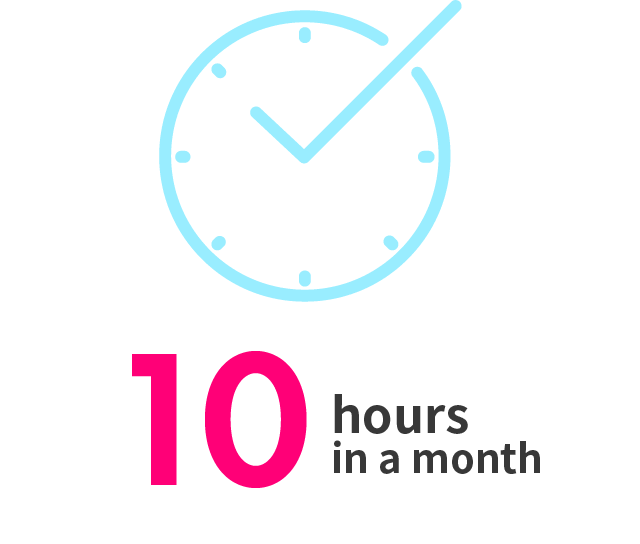 10 hours in a month