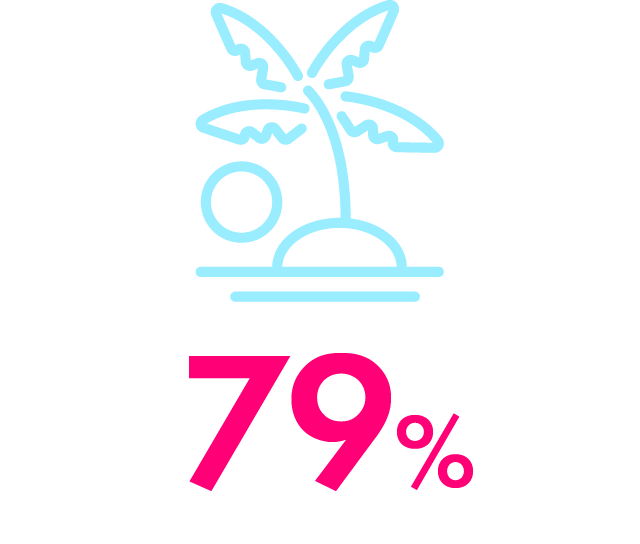 79%