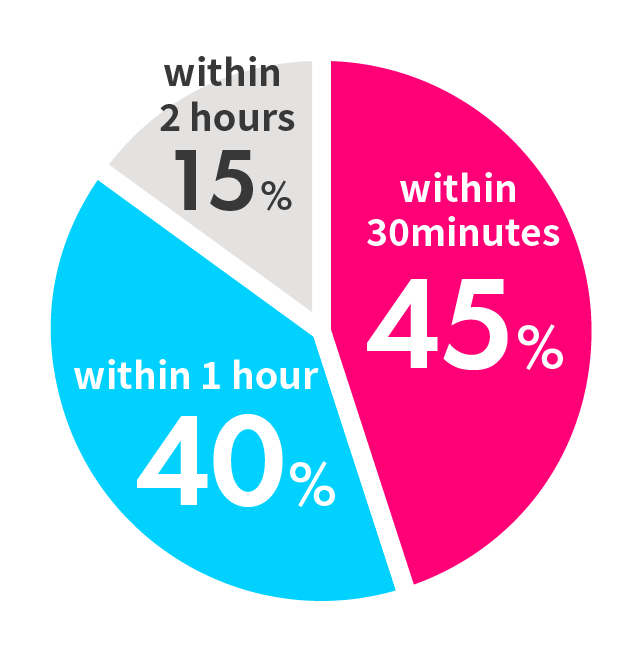 within
2 hours
15%

within
30minutes
45%

within 1 hour
40%