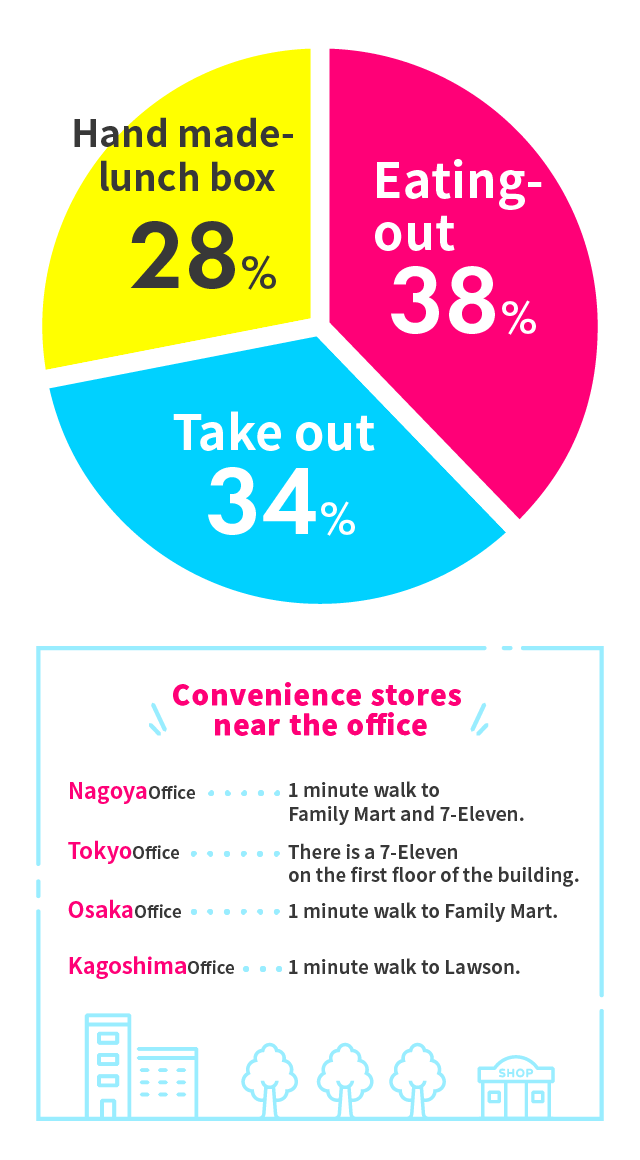 Hand made-lunch box
28%

Eating-out
38%

Take out
34%

Convenience stores near the office

NagoyaOffice 1 minute walk to Family Mart and 7-Eleven.

TokyoOffice There is a 7-Eleven on the first floor of the building.

OsakaOffice 1 minute walk to Family Mart.

KagoshimaOffice 1 minute walk to Lawson.

SHOP