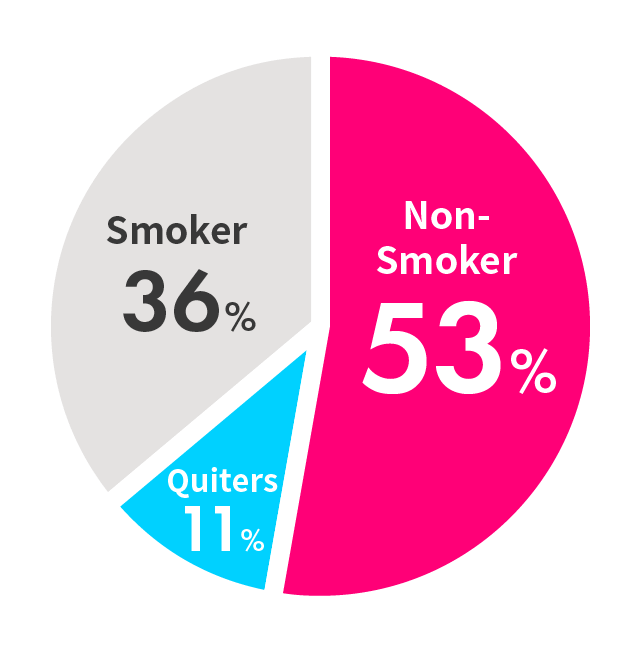 Smoker
36%

Non-Smoker
53%

Quiters
11%