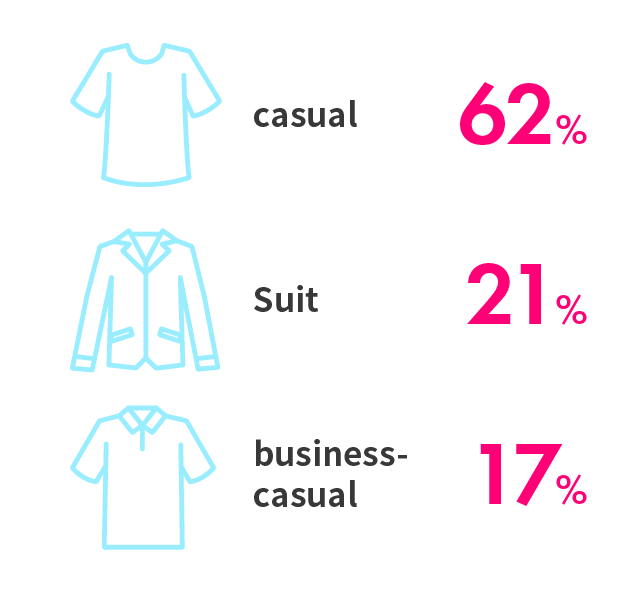 casual 62%

Suit 21%

business-casual 17%