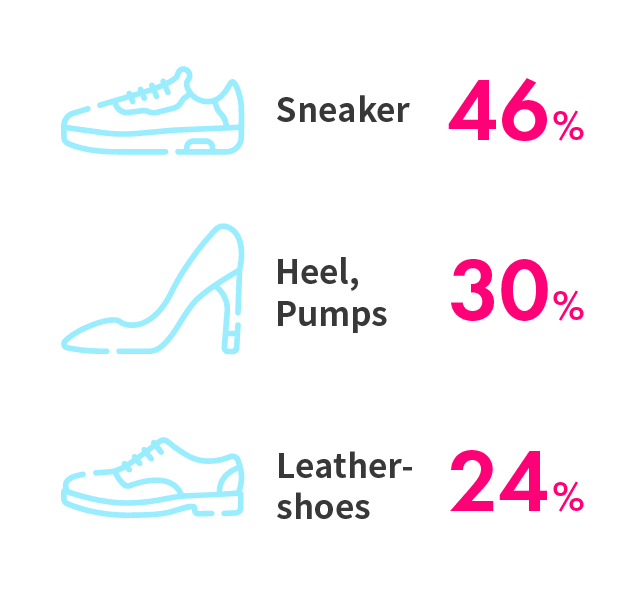 Sneaker 46%

Heel, Pumps 30%

Leather-shoes 24%