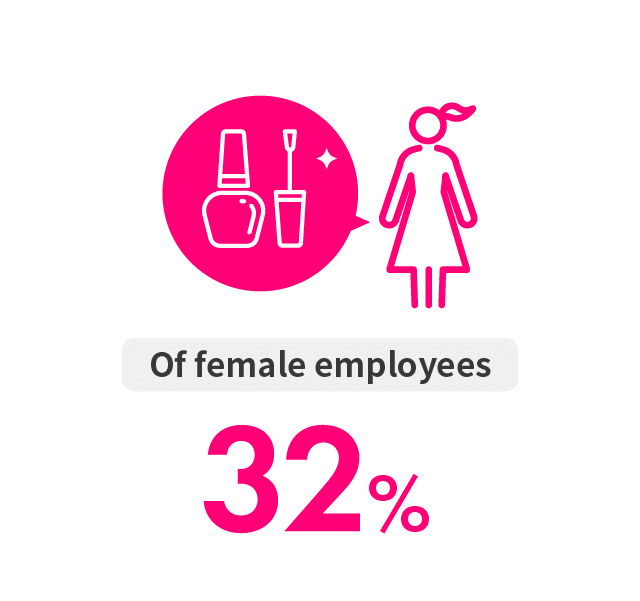 Of female employees

32%