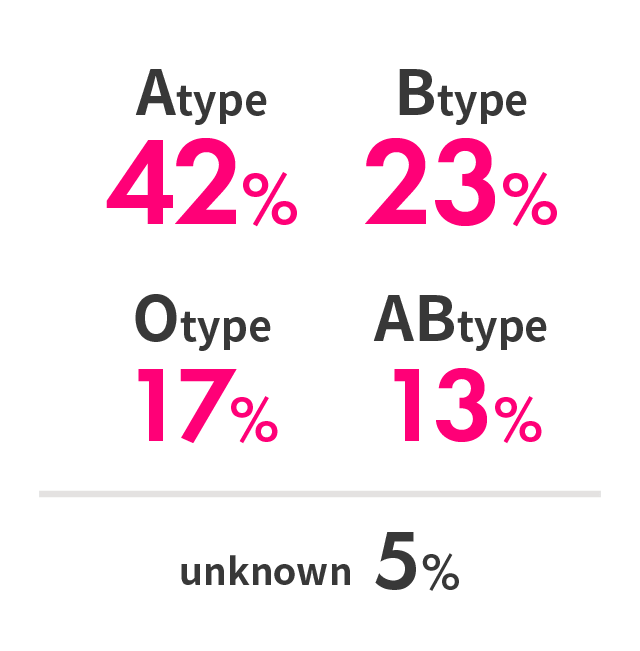 Atype
42%

Btype
23%

Otype
17%

ABtype
13%

unknown 5%