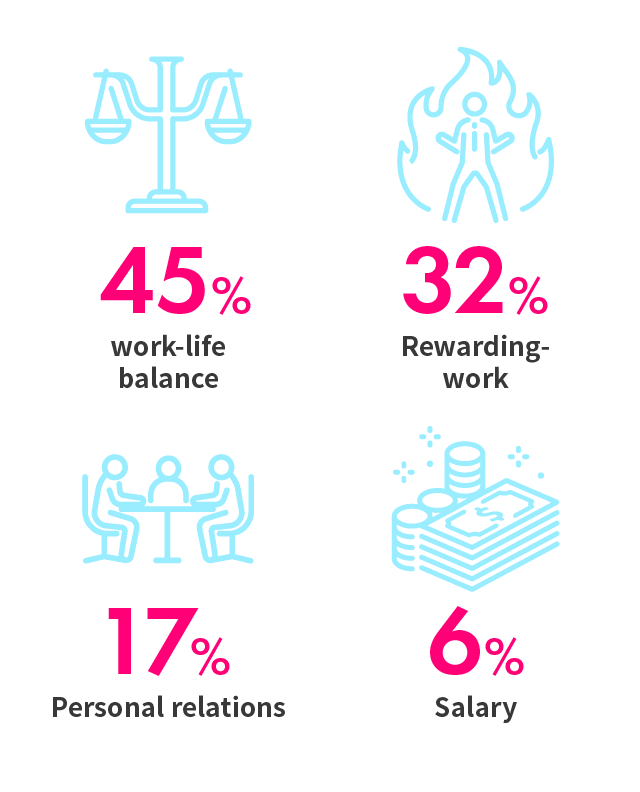 45%
work-life balance

32%
Rewarding-work

17%
Personal relations

6%
Salary