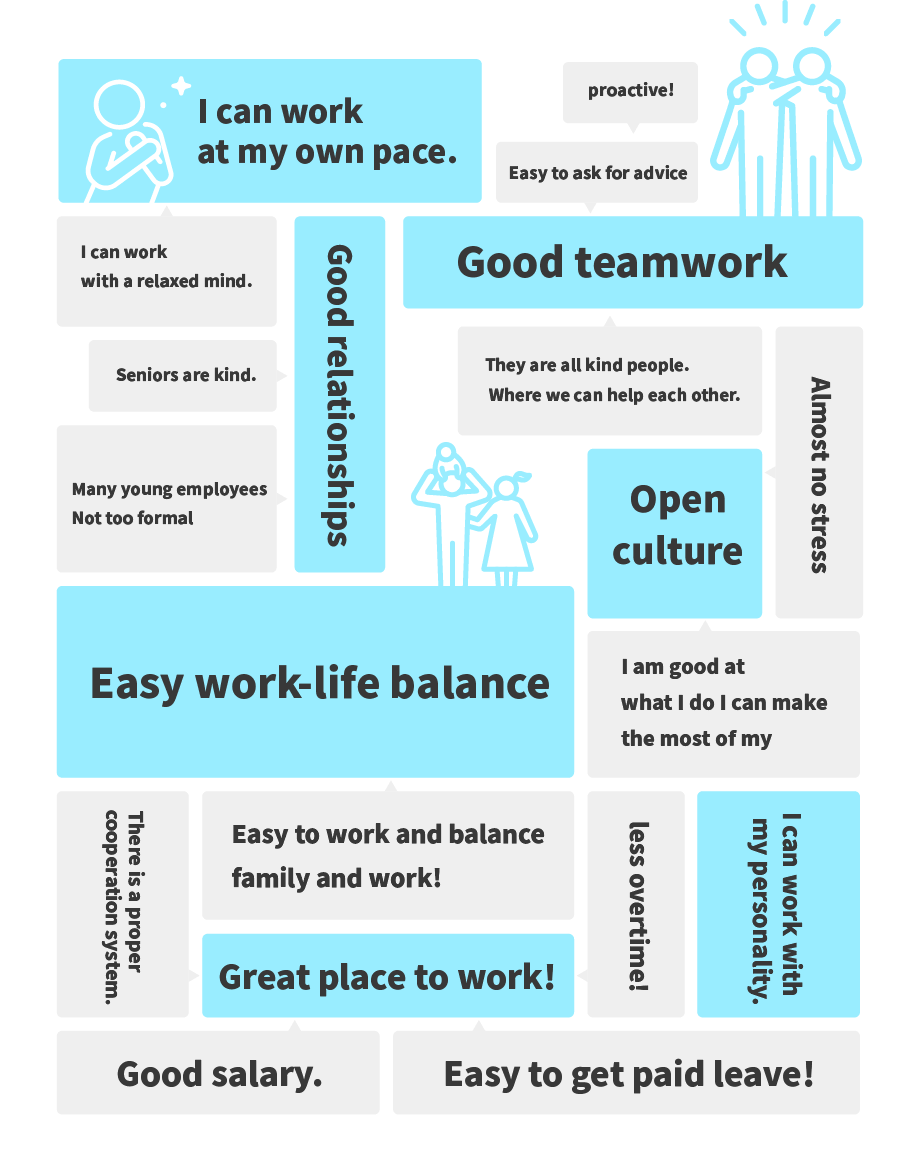 I can work at my own pace.

proactive!

Easy to ask for advice

I can work with a relaxed mind.

Good relationships

Good teamwork

Seniors are kind.

They are all kind people. Where we can help each other.

Almost no stress

Many young employees
Not too formal

Open culture

Easy work-life balance

I am good at what I do I can make the most of my

There is a proper cooperation system.

Easy to work and balance family and work!

less overtime!

I can work with my personality.

Great place to work!

Good salary.

Easy to get paid leave!